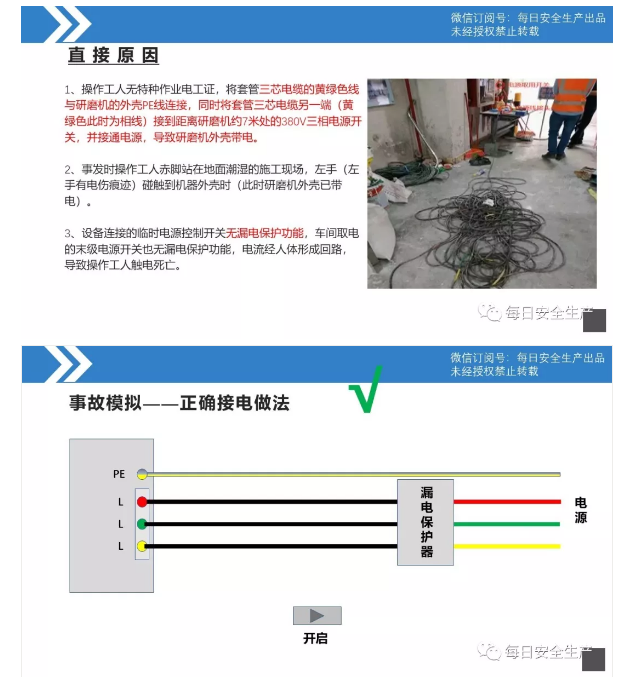 微信订阅号：每日安全生产出品
未经授权禁止转载

直接原因

1、操作工人无特种作业电工证，将套管三芯电缆的黄绿色线与研磨机的外壳PE线连接，同时将套管三芯电缆另一端（黄绿色此时为相线）接到距离研磨机约7米处的380V三相电源开关，并接通电源，导致研磨机外壳带电。

2、事发时操作工人赤脚站在地面潮湿的施工现场，左手（左手有电伤痕迹）碰触到机器外壳时（此时研磨机外壳已带电）。

3、设备连接的临时电源控制开关无漏电保护功能，车间取电的末级电源开关也无漏电保护功能，电流经人体形成回路，导致操作工人触电死亡。

每日安全生产

微信订阅号：每日安全生产出品
未经授权禁止转载

事故模拟——正确接电做法

√

PE
L
L
L

漏电保护器

电源

开启

每日安全生产